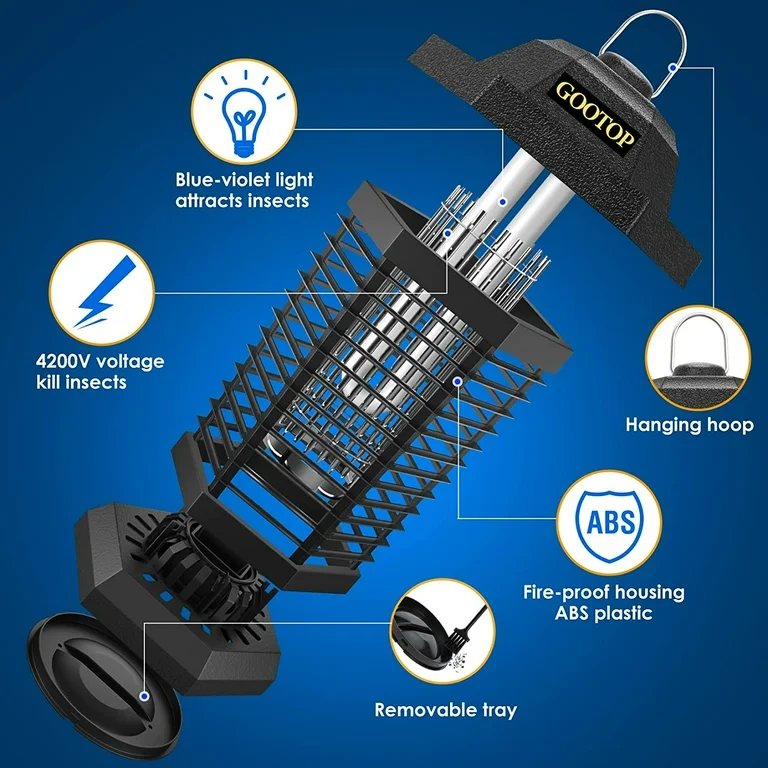 GOOTOP

Blue-violet light attracts insects

4200V voltage kill insects

Hanging hoop

ABS

Fire-proof housing ABS plastic

Removable tray